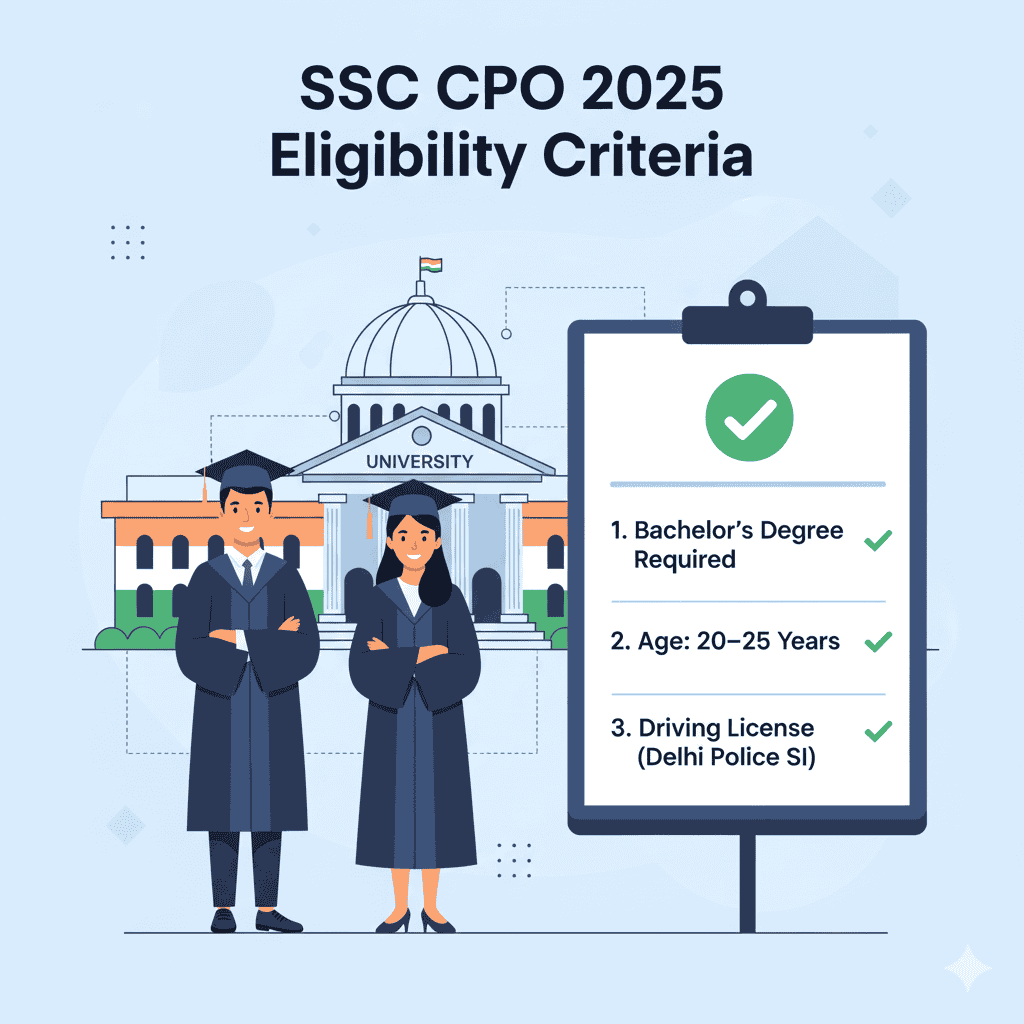 SSC CPO 2025
Eligibility Criteria

UNIVERSITY

1. Bachelor's Degree Required

2. Age: 20–25 Years

3. Driving License (Delhi Police SI)